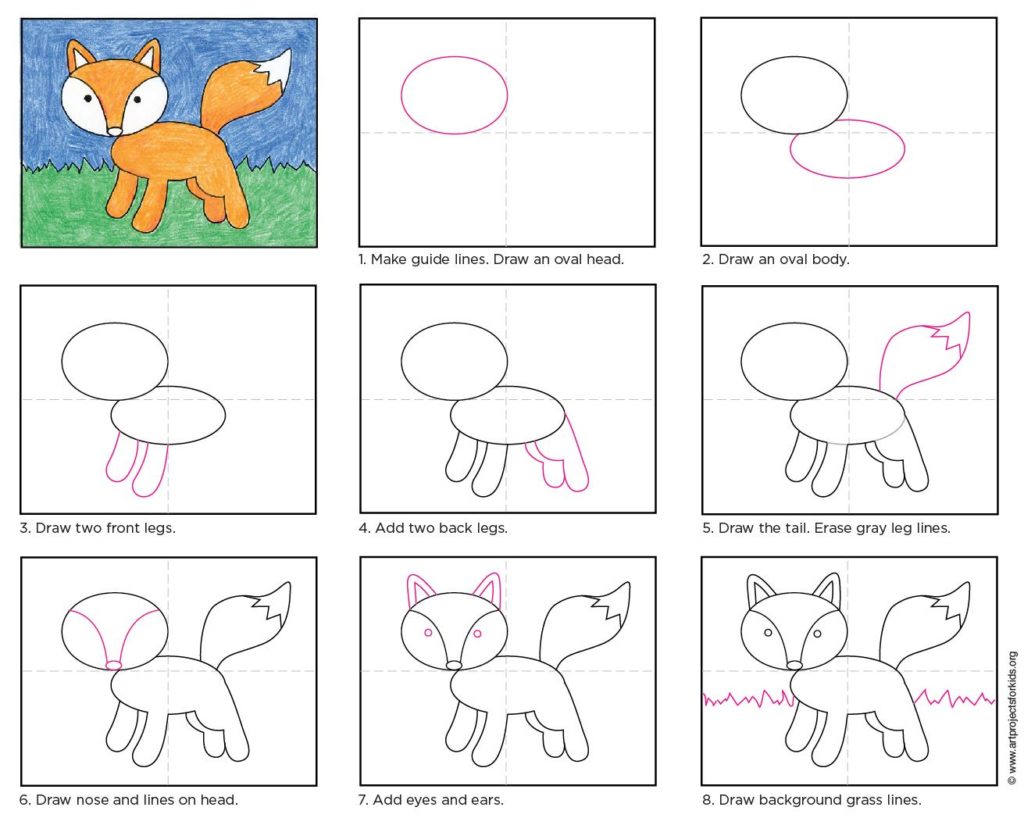 1. Make guide lines. Draw an oval head.

2. Draw an oval body.

3. Draw two front legs.

4. Add two back legs.

5. Draw the tail. Erase gray leg lines.

6. Draw nose and lines on head.

7. Add eyes and ears.

8. Draw background grass lines.

© www.artprojectsforkids.org